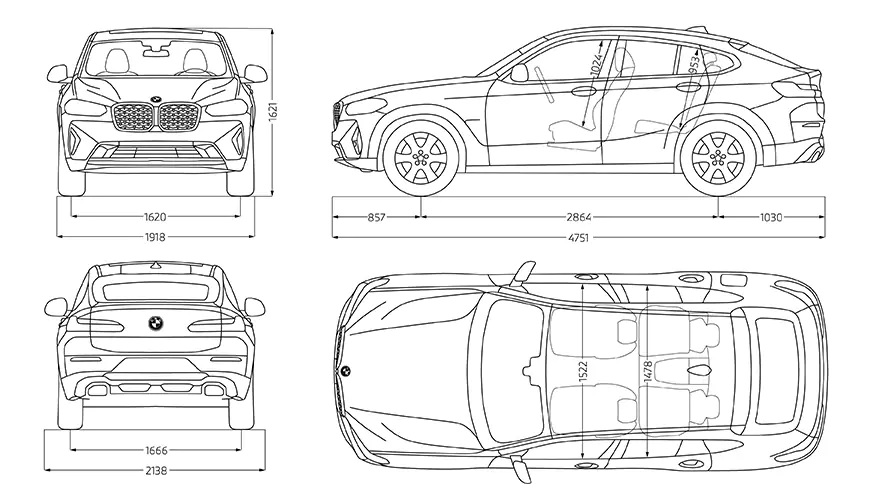 1621
1620
1918
1024
953
857
2864
1030
4751
1666
2138
1522
1478